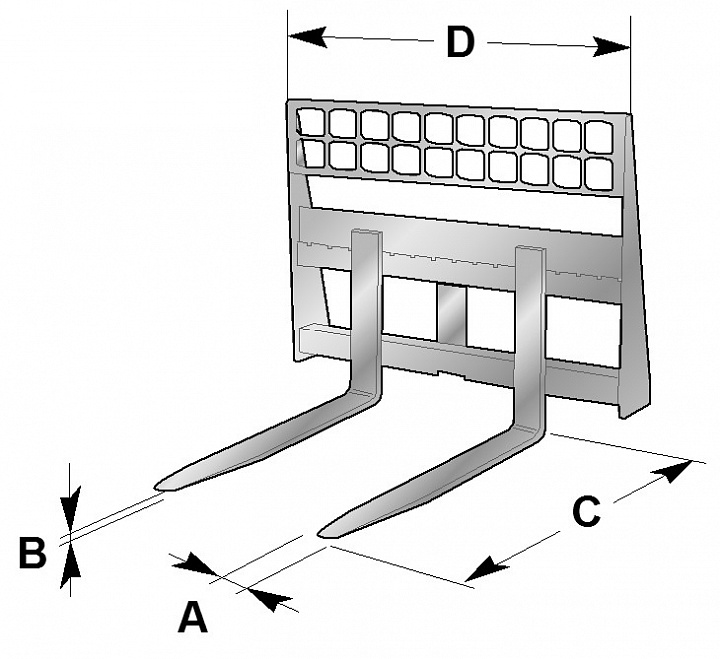 D

C

B

A